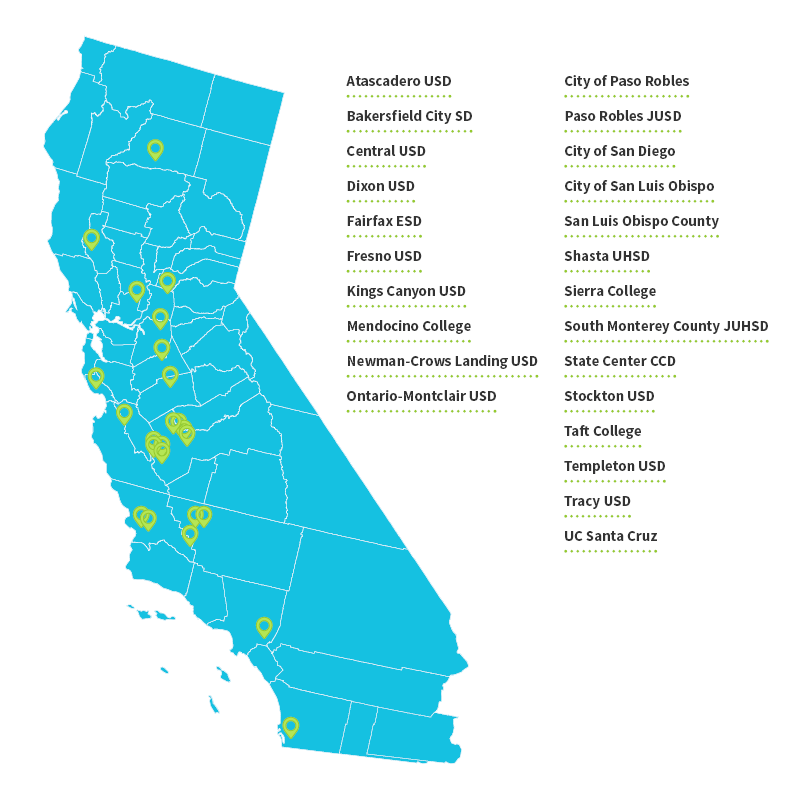 Atascadero USD

Bakersfield City SD

Central USD

Dixon USD

Fairfax ESD

Fresno USD

Kings Canyon USD

Mendocino College

Newman-Crows Landing USD

Ontario-Montclair USD

City of Paso Robles

Paso Robles JUSD

City of San Diego

City of San Luis Obispo

San Luis Obispo County

Shasta UHSD

Sierra College

South Monterey County JUHSD

State Center CCD

Stockton USD

Taft College

Templeton USD

Tracy USD

UC Santa Cruz